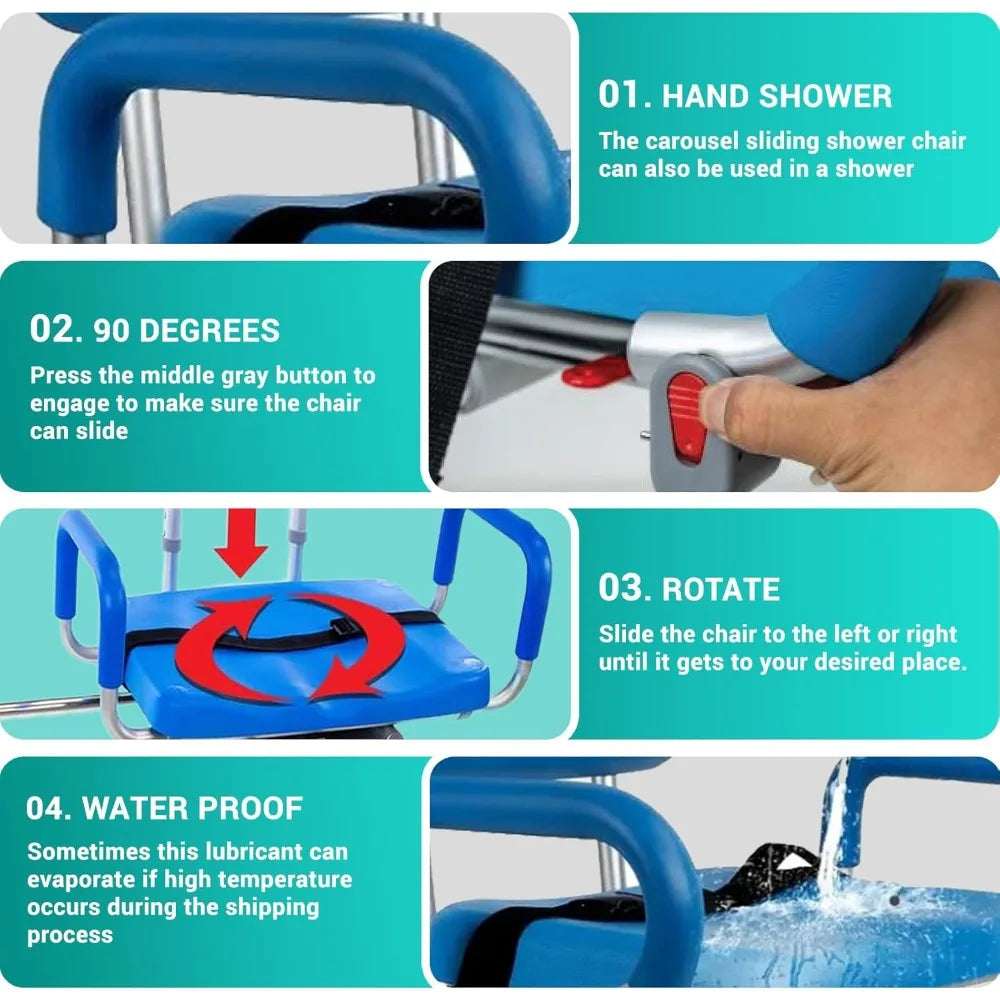 01. HAND SHOWER

The carousel sliding shower chair can also be used in a shower

02. 90 DEGREES

Press the middle gray button to engage to make sure the chair can slide

03. ROTATE

Slide the chair to the left or right until it gets to your desired place.

04. WATER PROOF

Sometimes this lubricant can evaporate if high temperature occurs during the shipping process